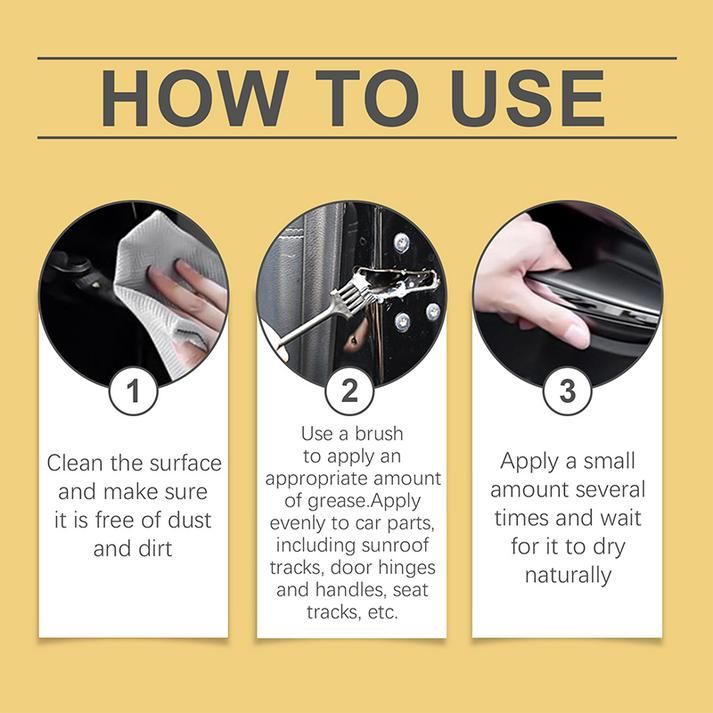 HOW TO USE

1

Clean the surface and make sure it is free of dust and dirt

2

Use a brush to apply an appropriate amount of grease.Apply evenly to car parts, including sunroof tracks, door hinges and handles, seat tracks, etc.

3

Apply a small amount several times and wait for it to dry naturally